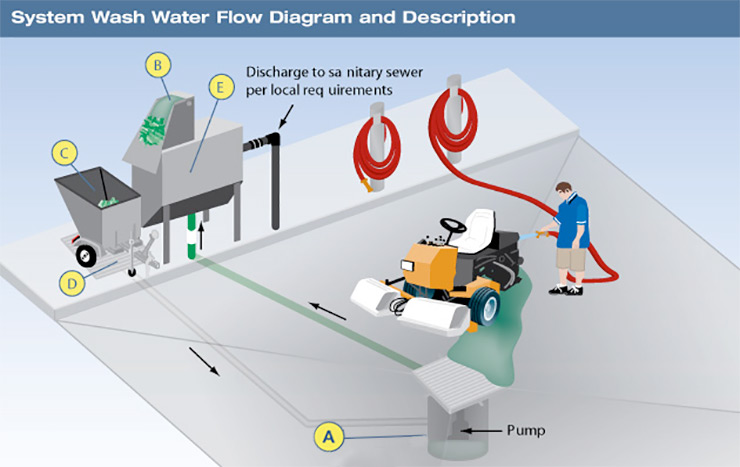 System Wash Water Flow Diagram and Description

B

E

Discharge to sa nitary sewer per local req uirements

C

D

A

Pump